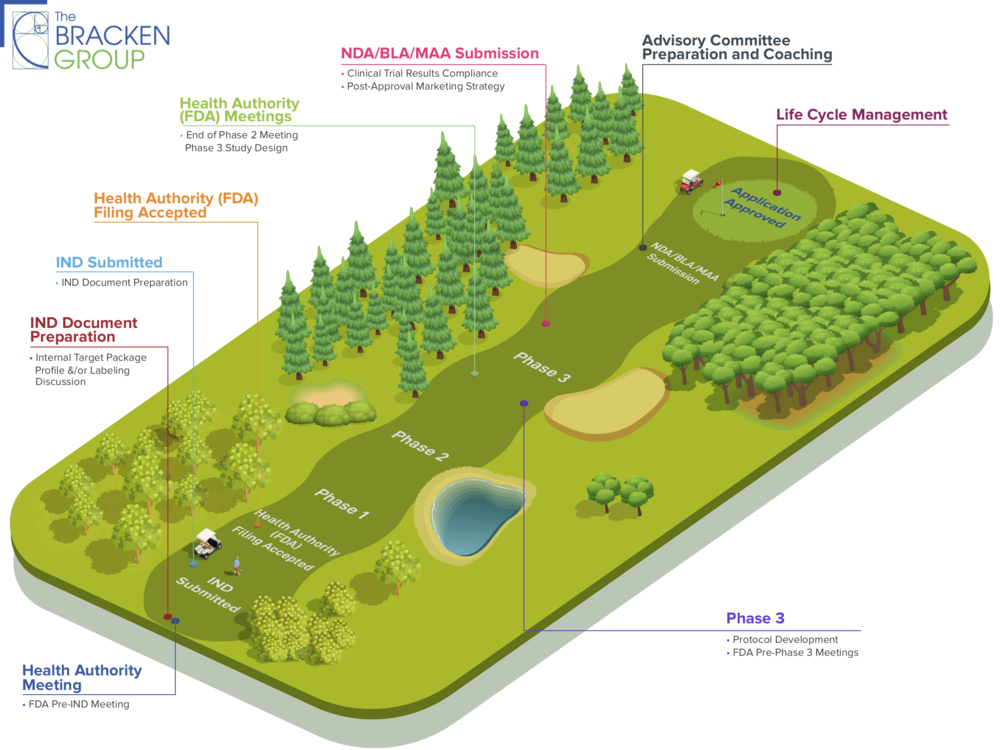 The BRACKEN GROUP

NDA/BLA/MAA Submission
• Clinical Trial Results Compliance
• Post-Approval Marketing Strategy

Advisory Committee Preparation and Coaching

Health Authority (FDA) Meetings
• End of Phase 2 Meeting
Phase 3 Study Design

Life Cycle Management

Health Authority (FDA) Filing Accepted

IND Submitted
• IND Document Preparation

IND Document Preparation
• Internal Target Package Profile &/or Labeling Discussion

Application Approved

NDA/BLA/MAA Submission

Phase 3

Phase 2

Phase 1

Health Authority (FDA) Filing Accepted

IND Submitted

Phase 3
• Protocol Development
• FDA Pre-Phase 3 Meetings

Health Authority Meeting
• FDA Pre-IND Meeting